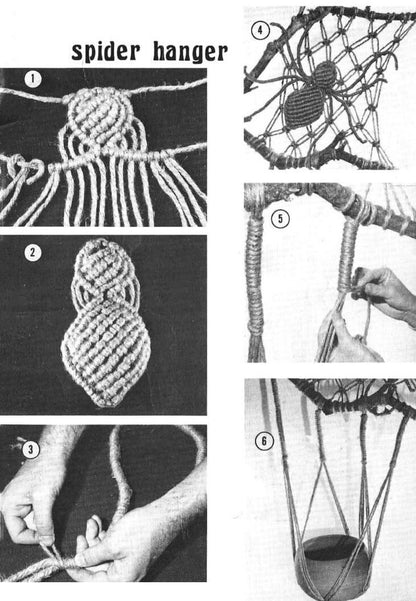 spider hanger

1

2

3

4

5

6